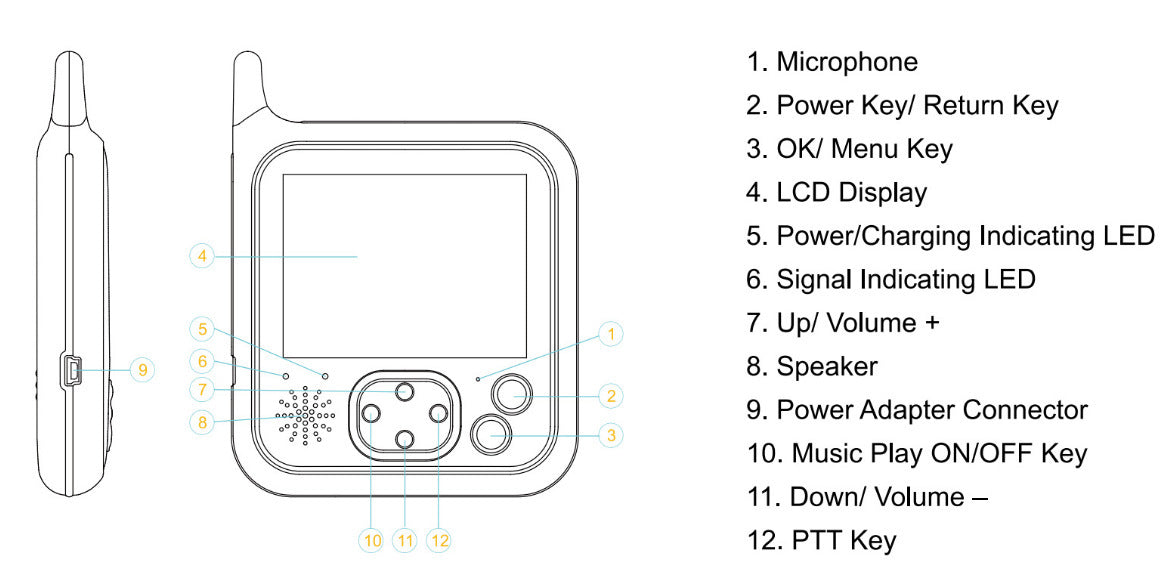 9

4

5

6

7

8

1

2

3

10 11 12

1. Microphone
2. Power Key/ Return Key
3. OK/ Menu Key
4. LCD Display
5. Power/Charging Indicating LED
6. Signal Indicating LED
7. Up/ Volume +
8. Speaker
9. Power Adapter Connector
10. Music Play ON/OFF Key
11. Down/ Volume –
12. PTT Key